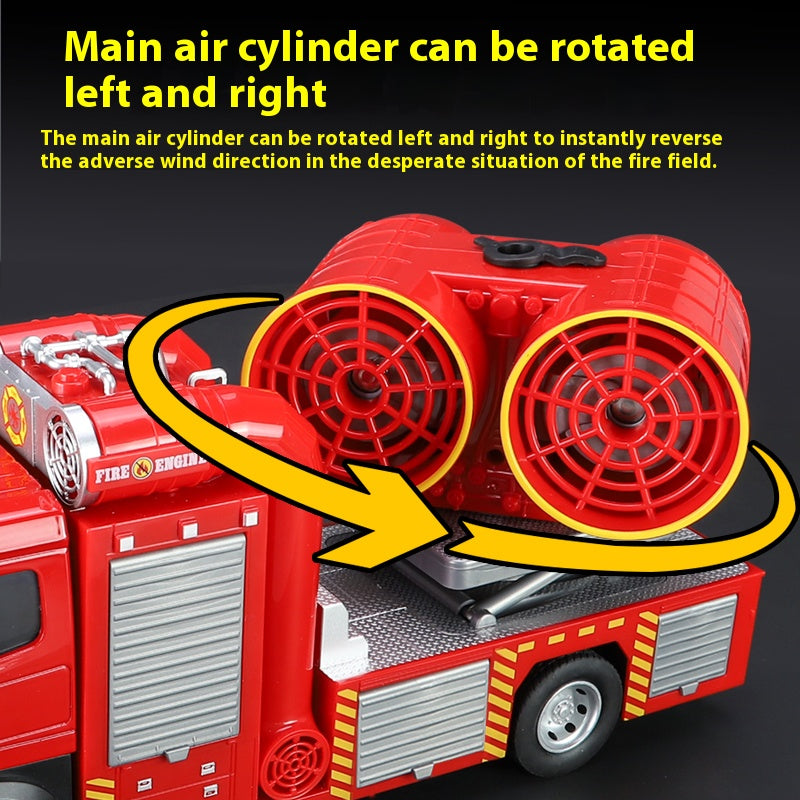 Main air cylinder can be rotated left and right

The main air cylinder can be rotated left and right to instantly reverse the adverse wind direction in the desperate situation of the fire field.

FIRE ENGINE