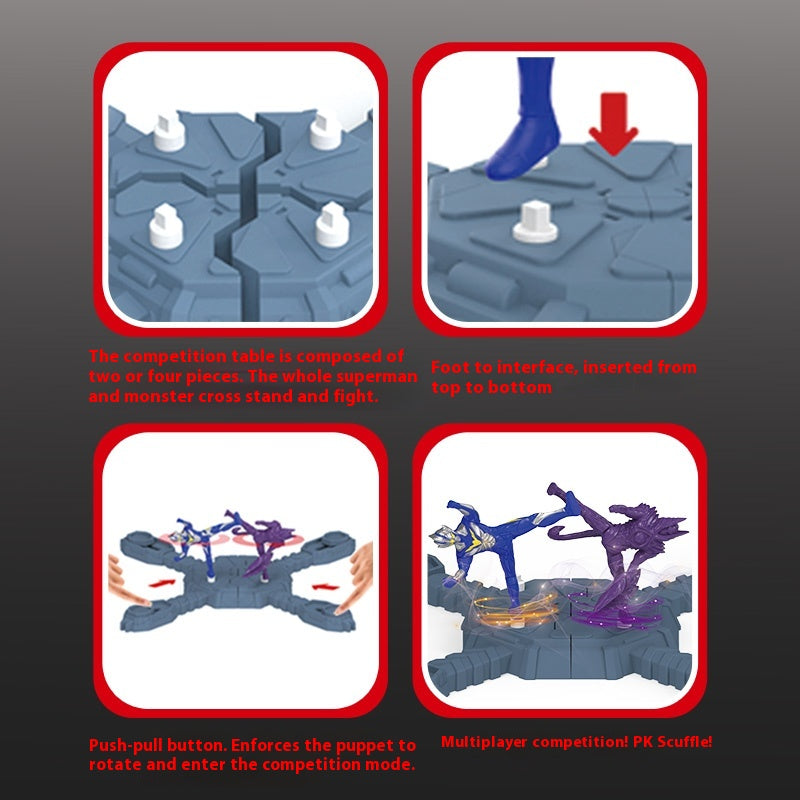 The competition table is composed of two or four pieces. The whole superman and monster cross stand and fight.

Foot to interface, inserted from top to bottom

Push-pull button. Enforces the puppet to rotate and enter the competition mode.

Multiplayer competition! PK Scuffle!